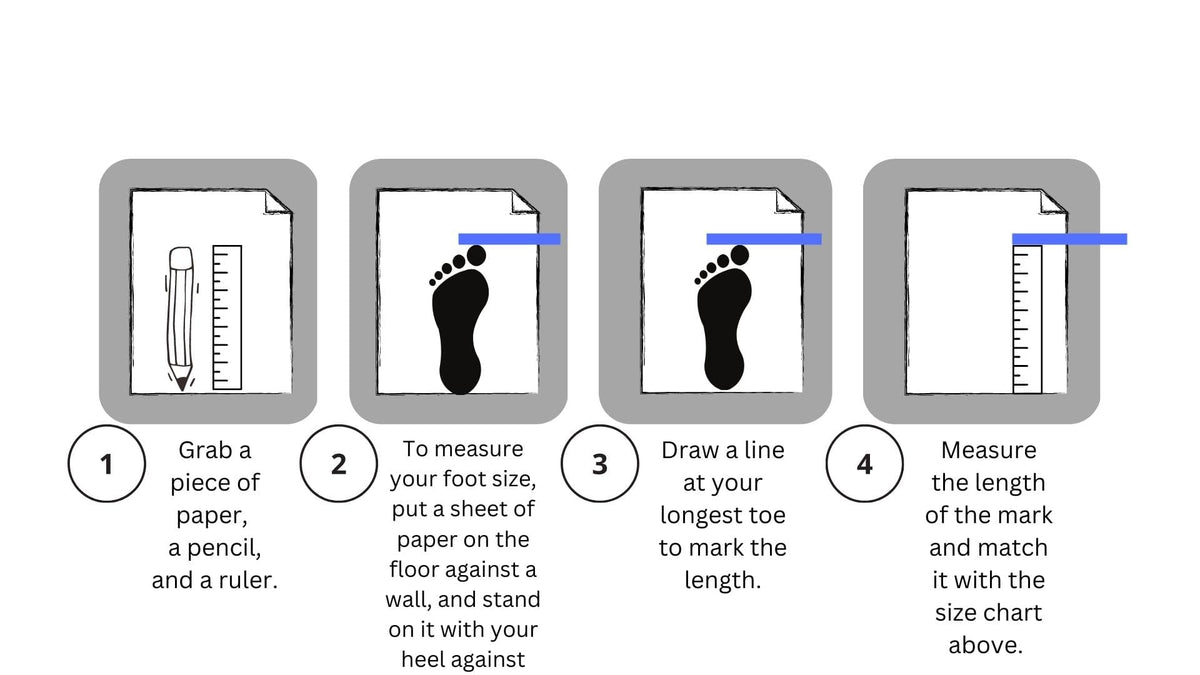 1

Grab a piece of paper, a pencil, and a ruler.

2

To measure your foot size, put a sheet of paper on the floor against a wall, and stand on it with your heel against

3

Draw a line at your longest toe to mark the length.

4

Measure the length of the mark and match it with the size chart above.